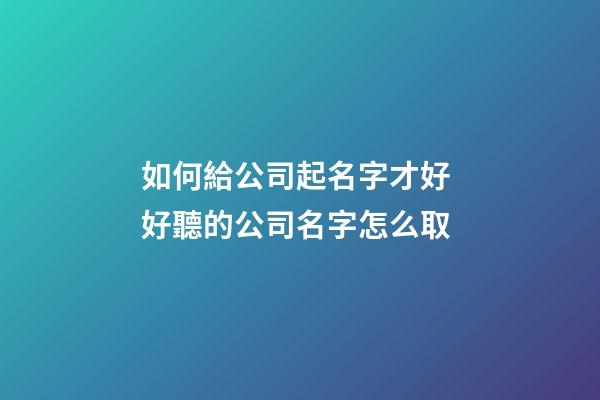 如何給公司起名字才好
好聽的公司名字怎么取